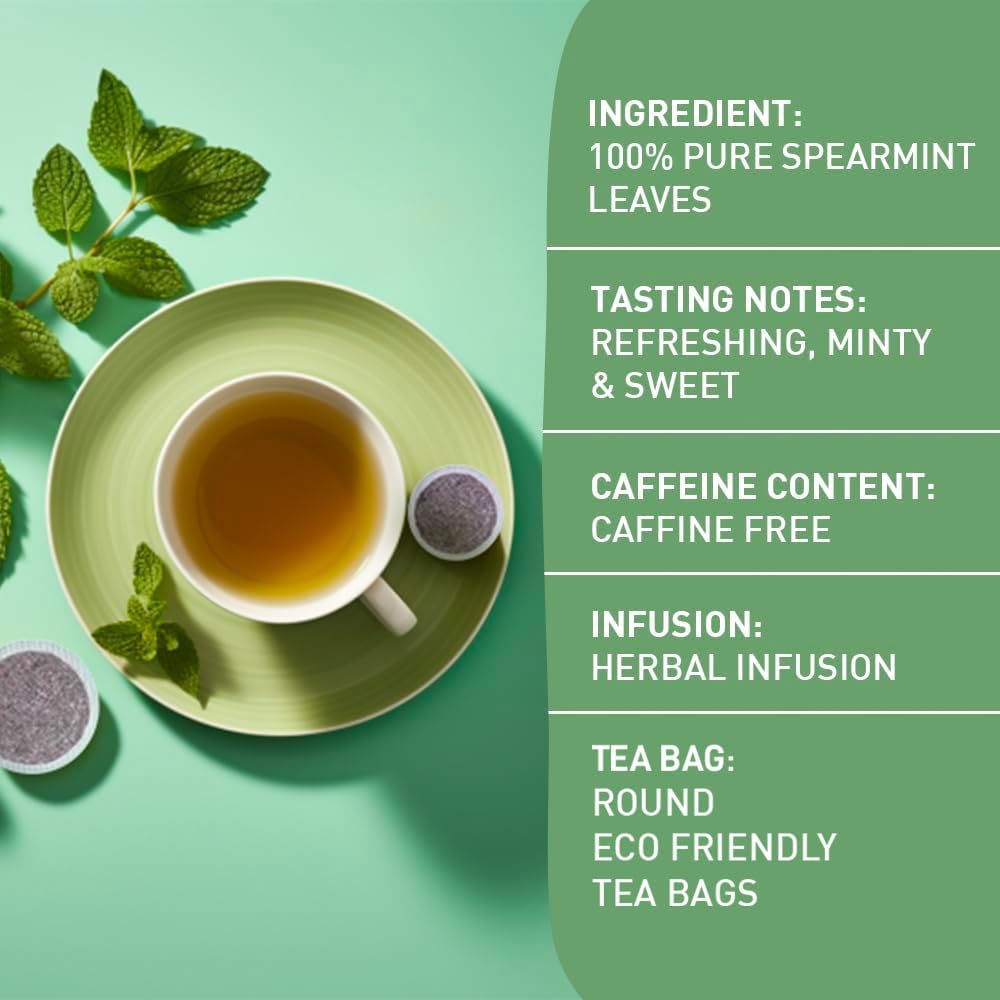 INGREDIENT:
100% PURE SPEARMINT LEAVES

TASTING NOTES:
REFRESHING, MINTY & SWEET

CAFFEINE CONTENT:
CAFFINE FREE

INFUSION:
HERBAL INFUSION

TEA BAG:
ROUND
ECO FRIENDLY
TEA BAGS