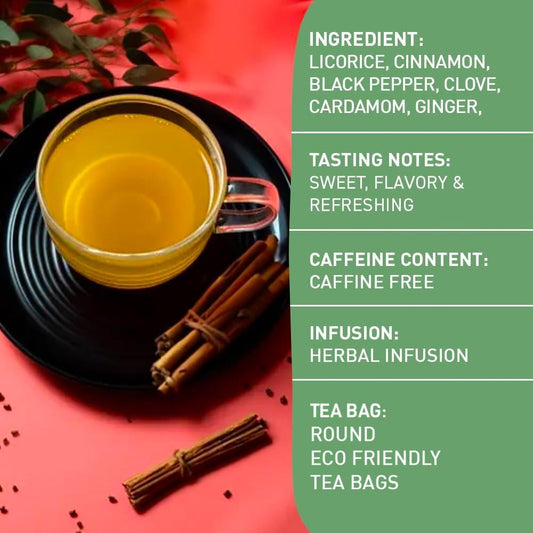 INGREDIENT:
LICORICE, CINNAMON, BLACK PEPPER, CLOVE, CARDAMOM, GINGER,

TASTING NOTES:
SWEET, FLAVORY & REFRESHING

CAFFEINE CONTENT:
CAFFINE FREE

INFUSION:
HERBAL INFUSION

TEA BAG:
ROUND
ECO FRIENDLY
TEA BAGS