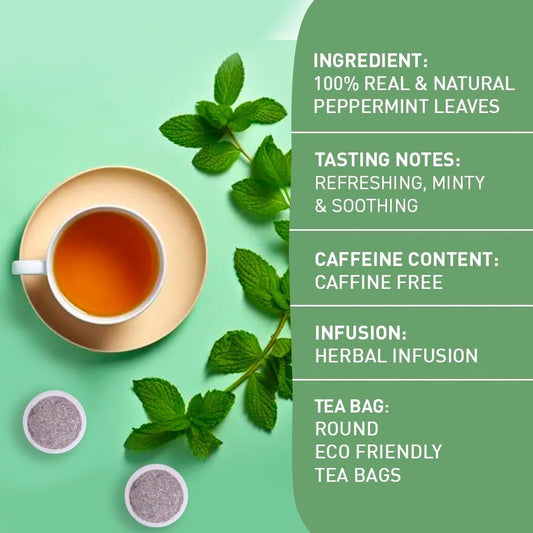 INGREDIENT:
100% REAL & NATURAL PEPPERMINT LEAVES

TASTING NOTES:
REFRESHING, MINTY & SOOTHING

CAFFEINE CONTENT:
CAFFINE FREE

INFUSION:
HERBAL INFUSION

TEA BAG:
ROUND
ECO FRIENDLY
TEA BAGS